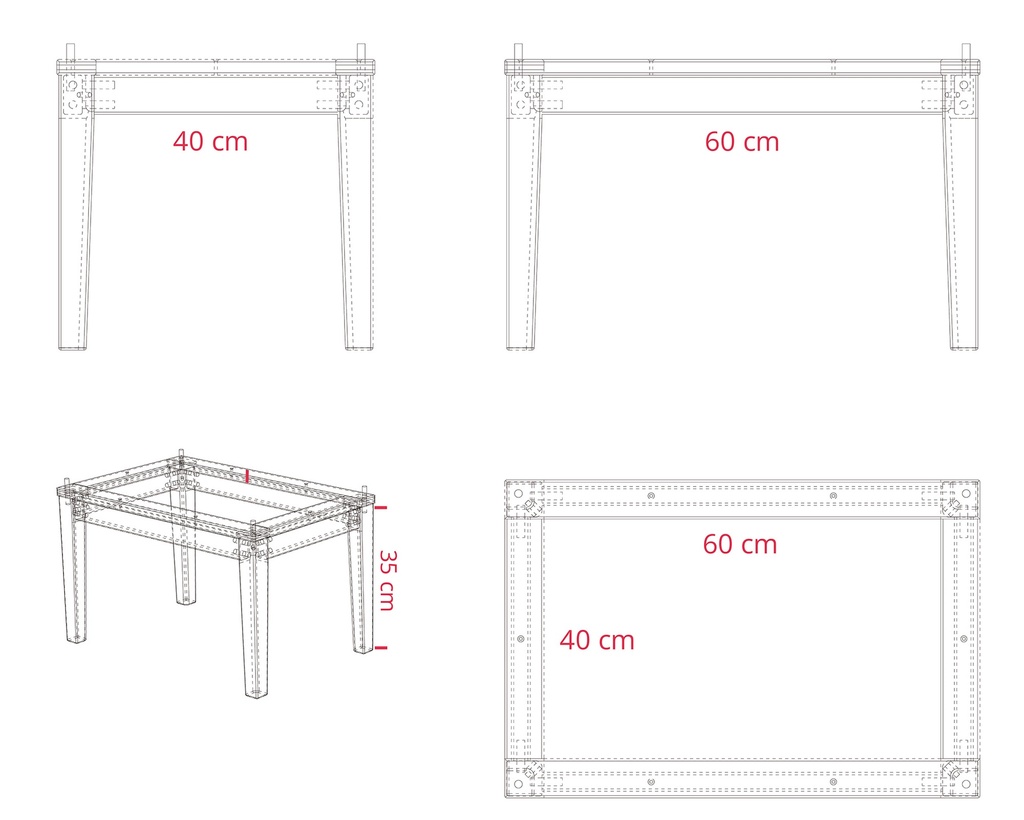 40 cm

60 cm

35 cm

60 cm

40 cm